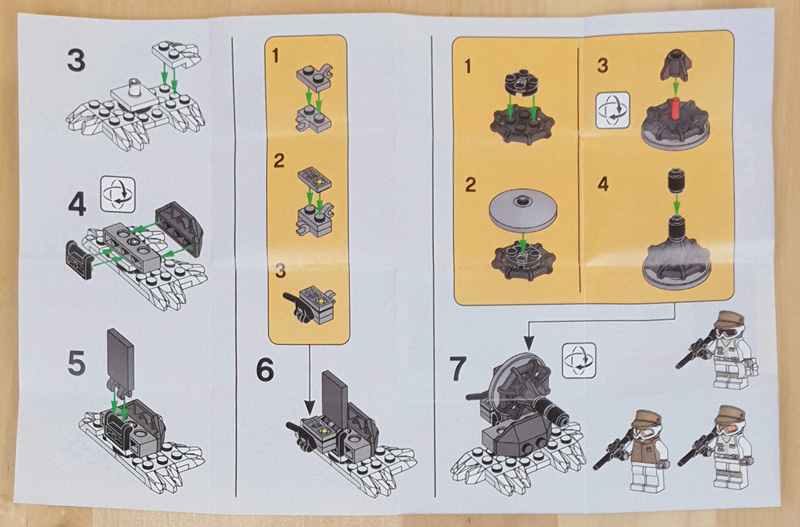 3

4

5

1

2

3

6

1

2

3

4

7