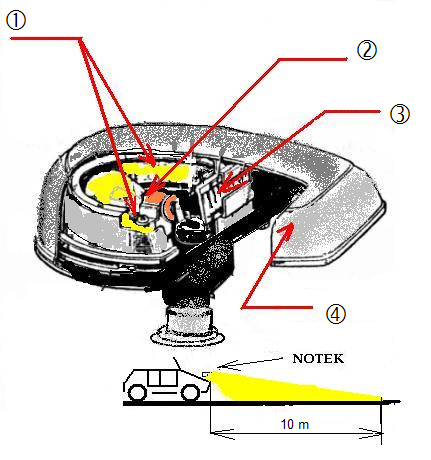 ①
②
③
④
NOTEK
10 m