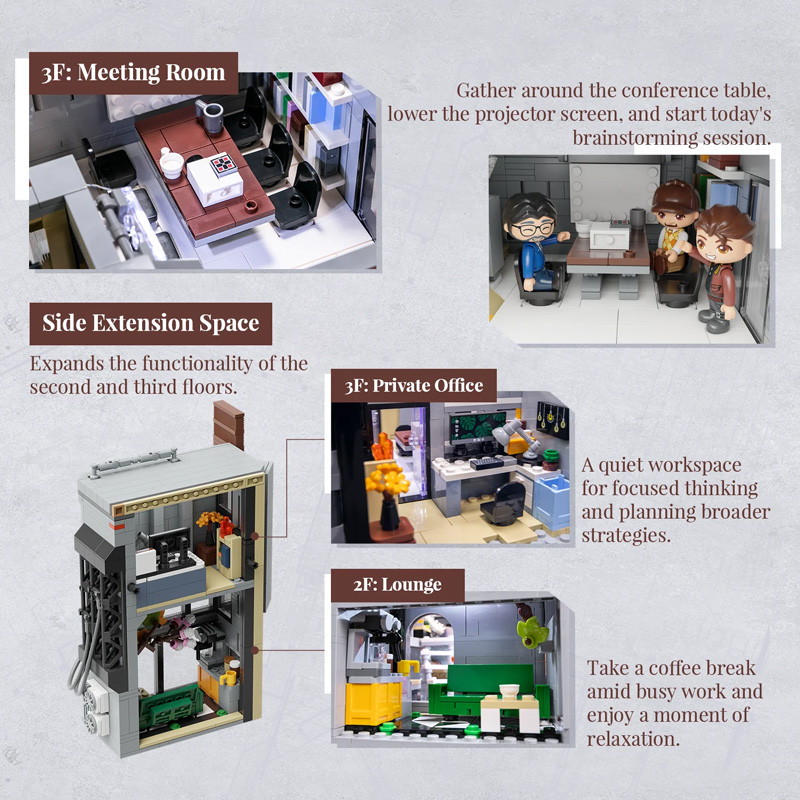 3F: Meeting Room

Gather around the conference table, lower the projector screen, and start today's brainstorming session.

Side Extension Space

Expands the functionality of the second and third floors.

3F: Private Office

A quiet workspace for focused thinking and planning broader strategies.

2F: Lounge

Take a coffee break amid busy work and enjoy a moment of relaxation.