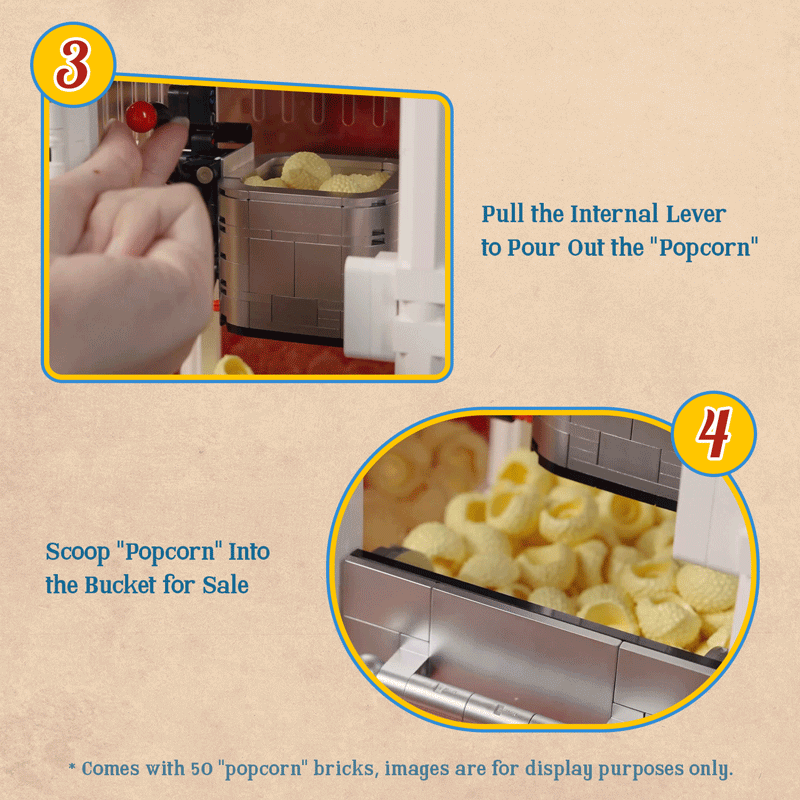 3

Pull the Internal Lever to Pour Out the "Popcorn"

4

Scoop "Popcorn" Into the Bucket for Sale

* Comes with 50 "popcorn" bricks, images are for display purposes only.