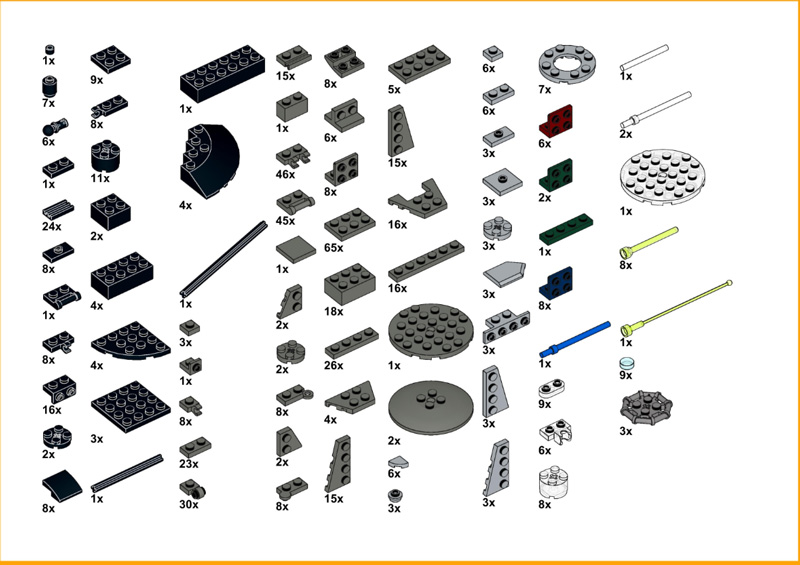 1x
7x
6x
1x
24x
8x
1x
8x
16x
2x
8x

9x
8x
11x
2x
4x
4x
3x
1x

1x
4x
1x
3x
1x
8x
23x
30x

15x
1x
46x
45x
1x
2x
2x
8x
2x
8x

8x
6x
8x
65x
18x
26x
4x
15x

5x
15x
16x
16x
1x
2x
6x
3x

6x
6x
3x
3x
3x
3x
3x
3x
3x

7x
6x
2x
1x
8x
1x
9x
6x
8x

1x
2x
1x
8x
1x
9x
3x